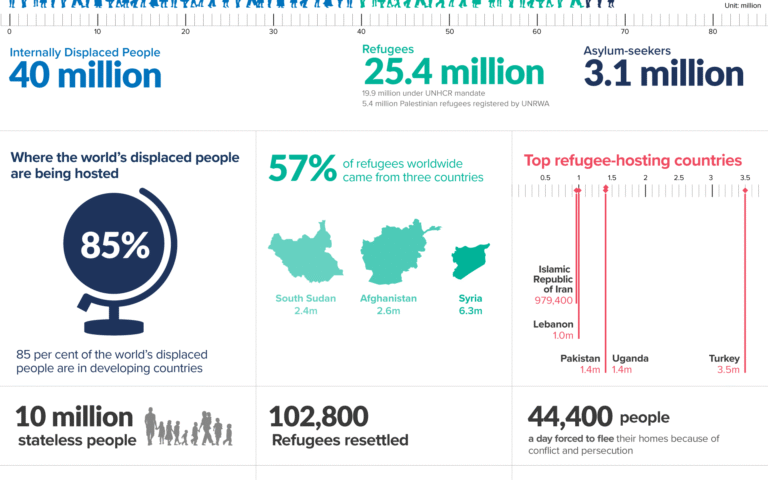 Unit: million

0 10 20 30 40 50 60 70 80

Internally Displaced People
40 million

Refugees
25.4 million
19.9 million under UNHCR mandate
5.4 million Palestinian refugees registered by UNRWA

Asylum-seekers
3.1 million

Where the world's displaced people are being hosted

85%

85 per cent of the world's displaced people are in developing countries

57% of refugees worldwide came from three countries

South Sudan
2.4m

Afghanistan
2.6m

Syria
6.3m

Top refugee-hosting countries

0.5 1 1.5 2 2.5 3 3.5

Islamic Republic of Iran
979,400

Lebanon
1.0m

Pakistan
1.4m

Uganda
1.4m

Turkey
3.5m

10 million
stateless people

102,800
Refugees resettled

44,400 people
a day forced to flee their homes because of conflict and persecution